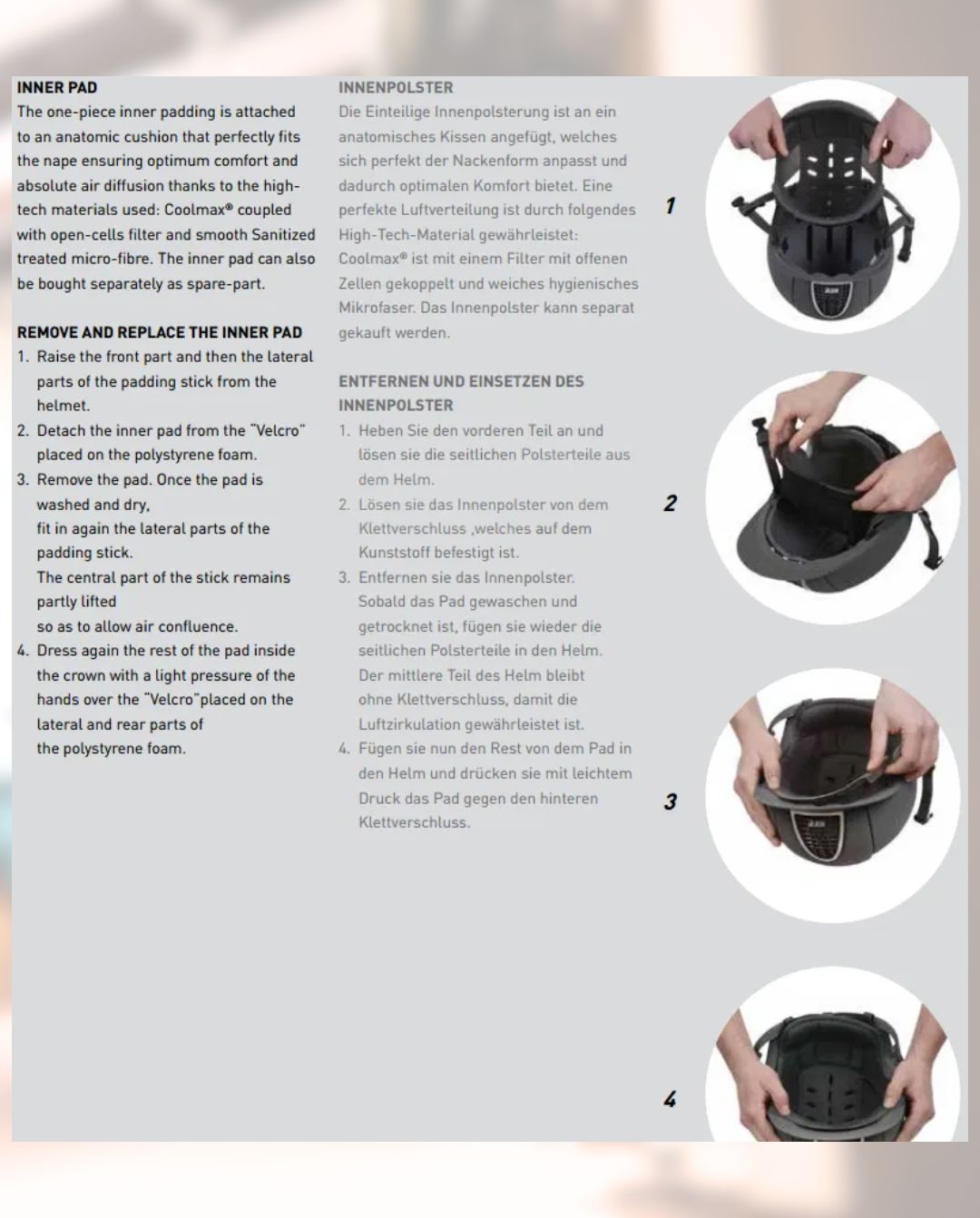 INNER PAD
The one-piece inner padding is attached to an anatomic cushion that perfectly fits the nape ensuring optimum comfort and absolute air diffusion thanks to the high-tech materials used: Coolmax® coupled with open-cells filter and smooth Sanitized treated micro-fibre. The inner pad can also be bought separately as spare-part.

REMOVE AND REPLACE THE INNER PAD
1. Raise the front part and then the lateral parts of the padding stick from the helmet.
2. Detach the inner pad from the "Velcro" placed on the polystyrene foam.
3. Remove the pad. Once the pad is washed and dry, fit in again the lateral parts of the padding stick. The central part of the stick remains partly lifted so as to allow air confluence.
4. Dress again the rest of the pad inside the crown with a light pressure of the hands over the "Velcro"placed on the lateral and rear parts of the polystyrene foam.

INNENPOLSTER
Die Einteilige Innenpolsterung ist an ein anatomisches Kissen angefügt, welches sich perfekt der Nackenform anpasst und dadurch optimalen Komfort bietet. Eine perfekte Luftverteilung ist durch folgendes High-Tech-Material gewährleistet: Coolmax® ist mit einem Filter mit offenen Zellen gekoppelt und weiches hygienisches Mikrofaser. Das Innenpolster kann separat gekauft werden.

ENTFERNEN UND EINSETZEN DES INNENPOLSTER
1. Heben Sie den vorderen Teil an und lösen sie die seitlichen Polsterteile aus dem Helm.
2. Lösen sie das Innenpolster von dem Klettverschluss ,welches auf dem Kunststoff befestigt ist.
3. Entfernen sie das Innenpolster. Sobald das Pad gewaschen und getrocknet ist, fügen sie wieder die seitlichen Polsterteile in den Helm. Der mittlere Teil des Helm bleibt ohne Klettverschluss, damit die Luftzirkulation gewährleistet ist.
4. Fügen sie nun den Rest von dem Pad in den Helm und drücken sie mit leichtem Druck das Pad gegen den hinteren Klettverschluss.

1

2

3

4